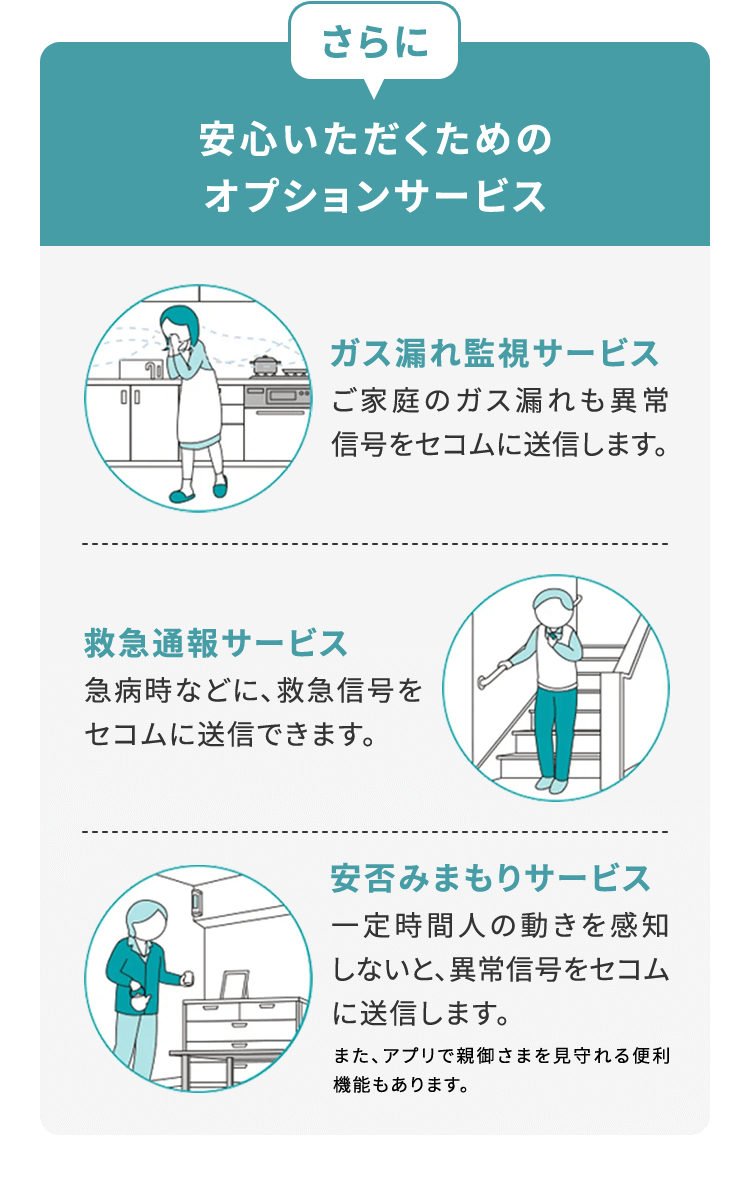 さらに

安心いただくための
オプションサービス

ガス漏れ監視サービス
ご家庭のガス漏れも異常信号をセコムに送信します。

救急通報サービス
急病時などに、救急信号をセコムに送信できます。

安否みまもりサービス
一定時間人の動きを感知しないと、異常信号をセコムに送信します。
また、アプリで親御さまを見守れる便利機能もあります。